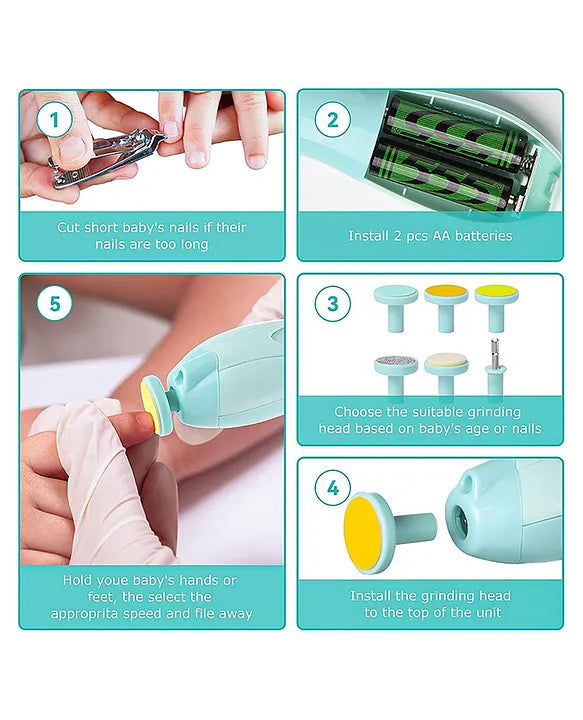 1

Cut short baby's nails if their nails are too long

2

Install 2 pcs AA batteries

5

Hold youe baby's hands or feet, the select the approprita speed and file away

3

Choose the suitable grinding head based on baby's age or nails

4

Install the grinding head to the top of the unit